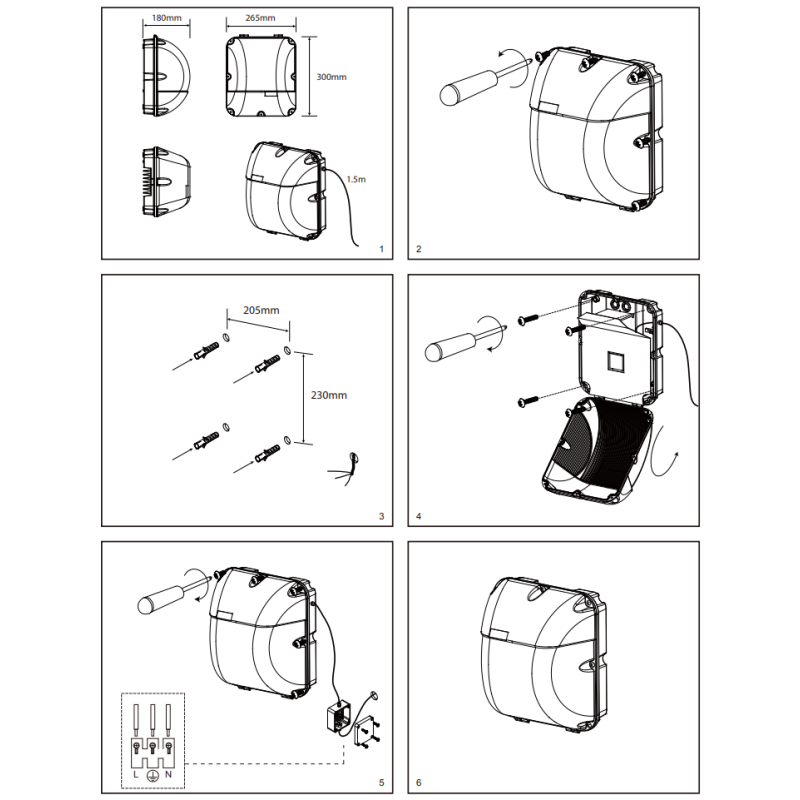 180mm

265mm

300mm

1.5m

1

2

205mm

230mm

3

4

L

N

5

6